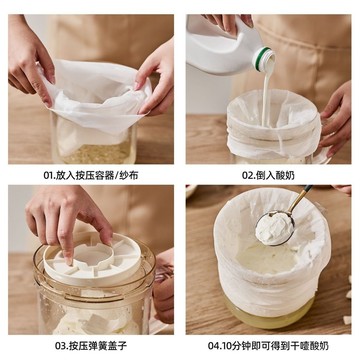 01.放入按压容器/纱布

02.倒入酸奶

03.按压弹簧盖子

04.10分钟即可得到干噎酸奶