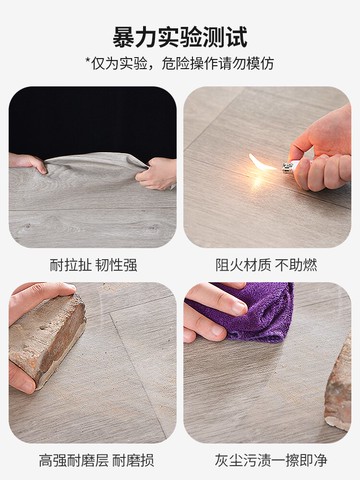 暴力实验测试

*仅为实验，危险操作请勿模仿

耐拉扯 韧性强

阻火材质 不助燃

高强耐磨层 耐磨损

灰尘污渍一擦即净