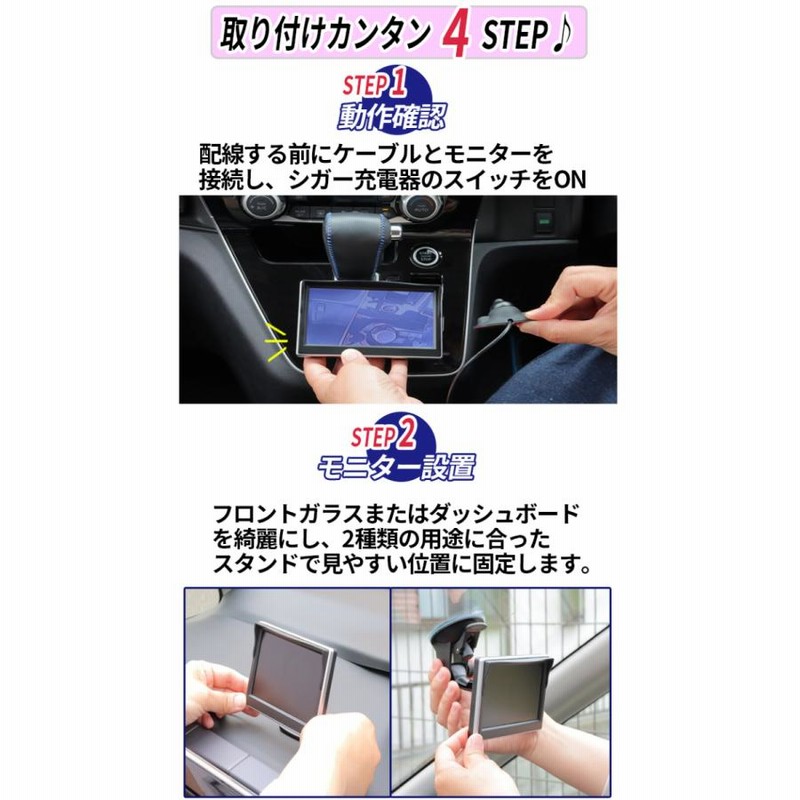 取り付けカンタン 4 STEP♪

STEP 1
動作確認

配線する前にケーブルとモニターを接続し、シガー充電器のスイッチをON

STEP 2
モニター設置

フロントガラスまたはダッシュボードを綺麗にし、2種類の用途に合ったスタンドで見やすい位置に固定します。