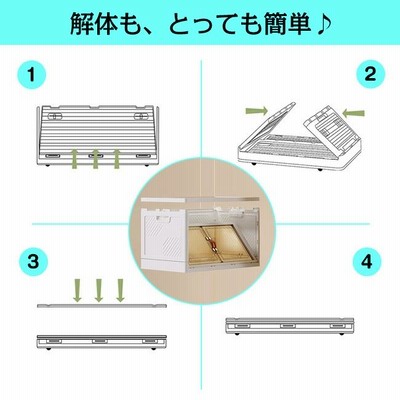 解体も、とっても簡単♪

1

2

3

4