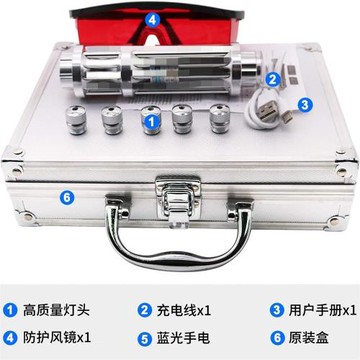 4

2

3

1

6

1 高质量灯头
2 充电线x1
3 用户手册x1
4 防护风镜x1
5 蓝光手电
6 原装盒