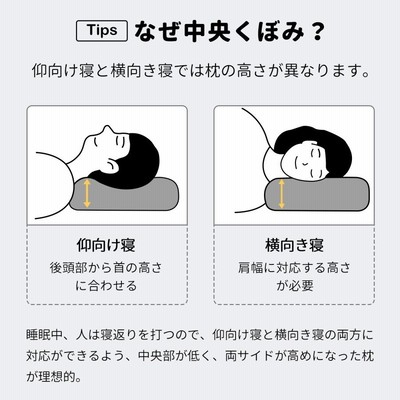 Tips なぜ中央くぼみ？

仰向け寝と横向き寝では枕の高さが異なります。

仰向け寝

後頭部から首の高さに合わせる

横向き寝

肩幅に対応する高さが必要

睡眠中、人は寝返りを打つので、仰向け寝と横向き寝の両方に対応ができるよう、中央部が低く、両サイドが高めになった枕が理想的。