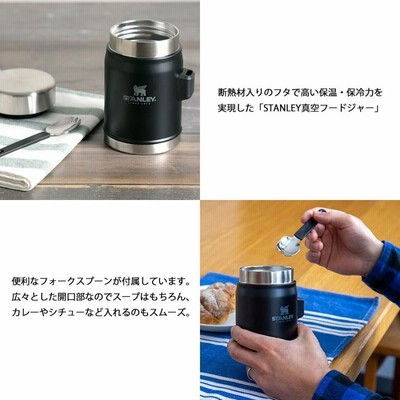 STANLEY

断熱材入りのフタで高い保温・保冷力を実現した「STANLEY真空フードジャー」

便利なフォークスプーンが付属しています。広々とした開口部なのでスープはもちろん、カレーやシチューなど入れるのもスムーズ。

STANLEY