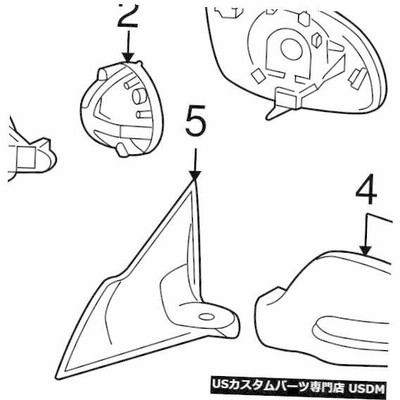 2

5

4

USカスタムパーツ専門店 USDM