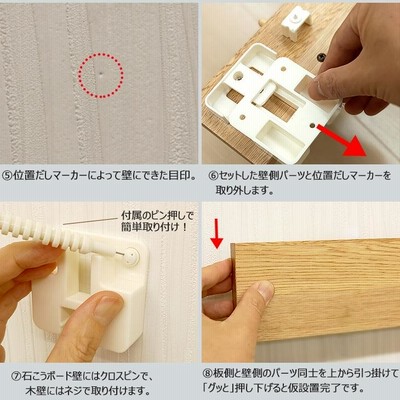 ⑤位置だしマーカーによって壁にできた目印。

⑥セットした壁側パーツと位置だしマーカーを取り外します。

付属のピン押しで簡単取り付け！

⑦石こうボード壁にはクロスピンで、木壁にはネジで取り付けます。

⑧板側と壁側のパーツ同士を上から引っ掛けて「グッと」押し下げると仮設置完了です。