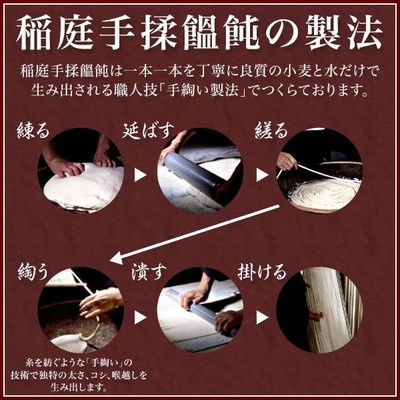 稲庭手揉饂飩の製法

稲庭手揉饂飩は一本一本を丁寧に良質の小麦と水だけで生み出される職人技「手綯い製法」でつくらております。

練る

延ばす

縒る

綯う

潰す

掛ける

糸を紡ぐような「手綯い」の技術で独特の太さ、コシ、喉越しを生み出します。