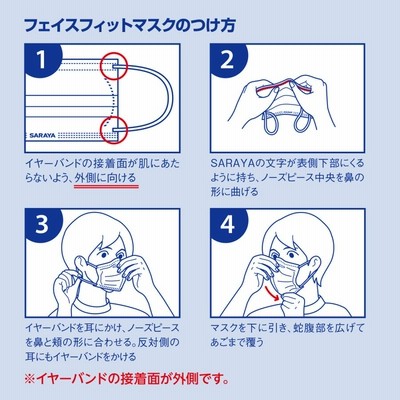 フェイスフィットマスクのつけ方

1

SARAYA

イヤーバンドの接着面が肌にあたらないよう、外側に向ける

2

SARAYAの文字が表側下部にくるように持ち、ノーズピース中央を鼻の形に曲げる

3

イヤーバンドを耳にかけ、ノーズピースを鼻と頬の形に合わせる。反対側の耳にもイヤーバンドをかける

4

マスクを下に引き、蛇腹部を広げてあごまで覆う

※イヤーバンドの接着面が外側です。