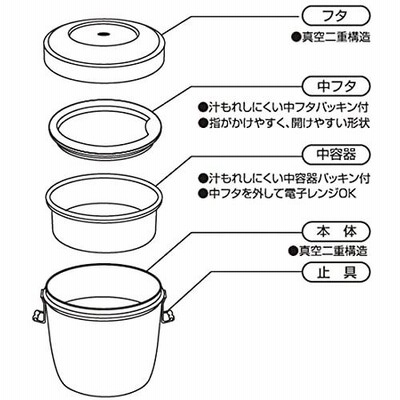 フタ

●真空二重構造

中フタ

●汁もれしにくい中フタパッキン付
●指がかけやすく、開けやすい形状

中容器

●汁もれしにくい中容器パッキン付
●中フタを外して電子レンジOK

本 体

●真空二重構造

止 具