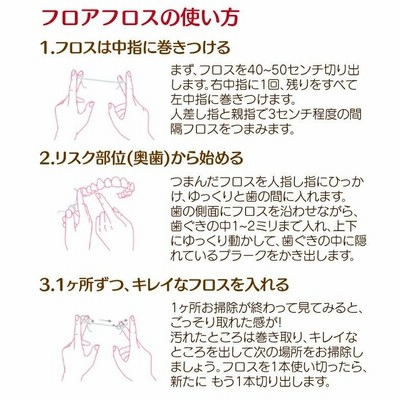 フロアフロスの使い方

1.フロスは中指に巻きつける

まず、フロスを40~50センチ切り出します。右中指に1回、残りをすべて左中指に巻きつけます。
人差し指と親指で3センチ程度の間隔フロスをつまみます。

2.リスク部位(奥歯)から始める

つまんだフロスを人指し指にひっかけ、ゆっくりと歯の間に入れます。
歯の側面にフロスを沿わせながら、歯ぐきの中1~2ミリまで入れ、上下にゆっくり動かして、歯ぐきの中に隠れているプラークをかき出します。

3.1ヶ所ずつ、キレイなフロスを入れる

1ヶ所お掃除が終わって見てみると、ごっそり取れた感が!
汚れたところは巻き取り、キレイなところを出して次の場所をお掃除しましょう。フロスを1本使い切ったら、新たに もう1本切り出します。