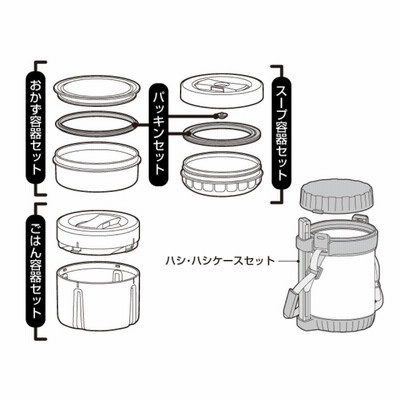 おかず容器セット

パッキンセット

スープ容器セット

ごはん容器セット

ハシ・ハシケースセット