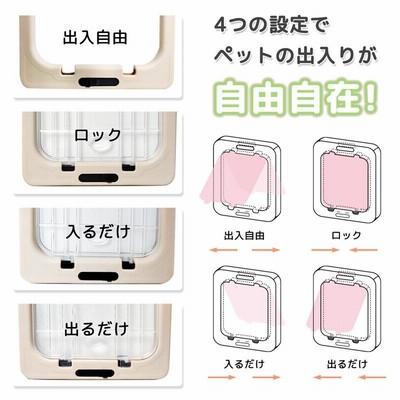 出入自由

ロック

入るだけ

出るだけ

4つの設定で
ペットの出入りが
自由自在!

出入自由

ロック

入るだけ

出るだけ