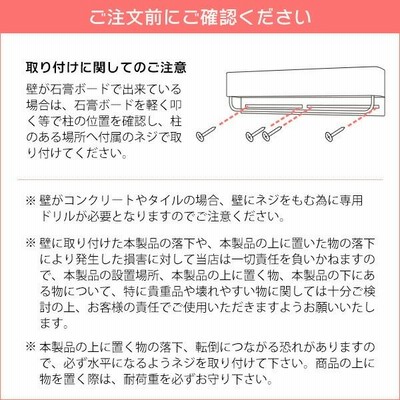 ご注文前にご確認ください

取り付けに関してのご注意

壁が石膏ボードで出来ている場合は、石膏ボードを軽く叩く等で柱の位置を確認し、柱のある場所へ付属のネジで取り付けてください。

※ 壁がコンクリートやタイルの場合、壁にネジをもむ為に専用ドリルが必要となりますのでご注意ください。

※ 壁に取り付けた本製品の落下や、本製品の上に置いた物の落下により発生した損害に対して当店は一切責任を負いかねますので、本製品の設置場所、本製品の上に置く物、本製品の下にある物について、特に貴重品や壊れやすい物に関しては十分ご検討の上、お客様の責任でご使用いただきますようお願いいたします。

※ 本製品の上に置く物の落下、転倒につながる恐れがありますので、必ず水平になるようネジを取り付けて下さい。商品の上に物を置く際は、耐荷重を必ずお守り下さい。