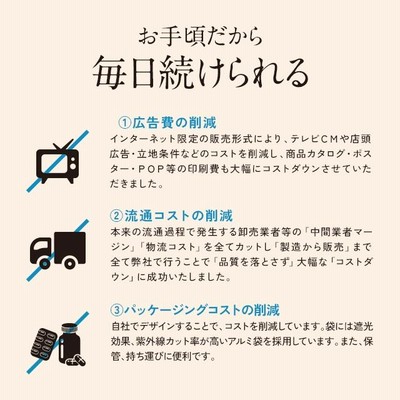 お手頃だから
毎日続けられる

①広告費の削減
インターネット限定の販売形式により、テレビCMや店頭広告・立地条件などのコストを削減し、商品カタログ・ポスター・POP等の印刷費も大幅にコストダウンさせていただきました。

②流通コストの削減
本来の流通過程で発生する卸売業者等の「中間業者マージン」「物流コスト」を全てカットし「製造から販売」まで全て弊社で行うことで「品質を落とさず」大幅な「コストダウン」に成功いたしました。

③パッケージングコストの削減
自社でデザインすることで、コストを削減しています。袋には遮光効果、紫外線カット率が高いアルミ袋を採用しています。また、保管、持ち運びに便利です。