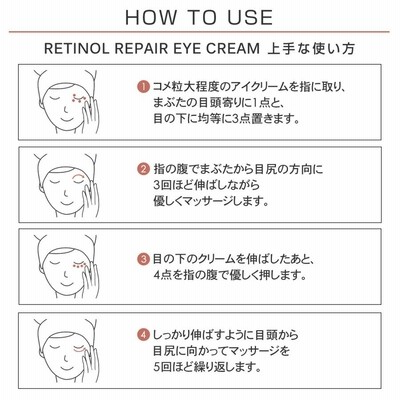 HOW TO USE

RETINOL REPAIR EYE CREAM 上手な使い方

1 コメ粒大程度のアイクリームを指に取り、まぶたの目頭寄りに1点と、目の下に均等に3点置きます。

2 指の腹でまぶたから目尻の方向に3回ほど伸ばしながら優しくマッサージします。

3 目の下のクリームを伸ばしたあと、4点を指の腹で優しく押します。

4 しっかり伸ばすように目頭から目尻に向かってマッサージを5回ほど繰り返します。