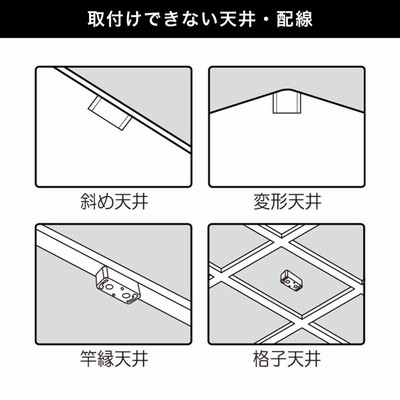 取付けできない天井・配線

斜め天井

変形天井

竿縁天井

格子天井