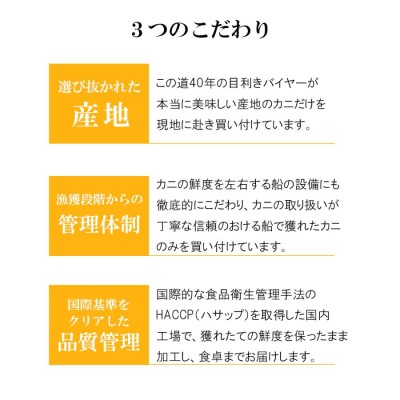 3つのこだわり

選び抜かれた
産地

この道40年の目利きバイヤーが本当に美味しい産地のカニだけを現地に赴き買い付けています。

漁獲段階からの
管理体制

カニの鮮度を左右する船の設備にも徹底的にこだわり、カニの取り扱いが丁寧な信頼のおける船で獲れたカニのみを買い付けています。

国際基準を
クリアした
品質管理

国際的な食品衛生管理手法のHACCP(ハサップ)を取得した国内工場で、獲れたての鮮度を保ったまま加工し、食卓までお届けします。