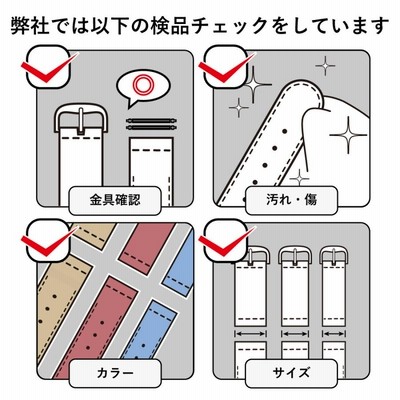 弊社では以下の検品チェックをしています

金具確認

汚れ・傷

カラー

サイズ