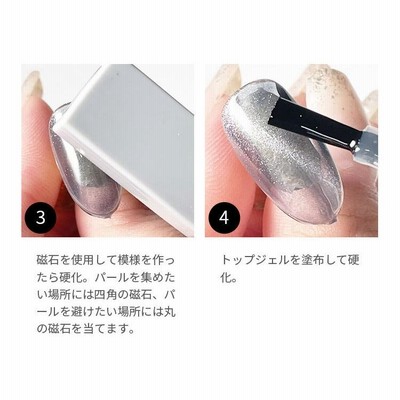 3

磁石を使用して模様を作ったら硬化。パールを集めたい場所には四角の磁石、パールを避けたい場所には丸の磁石を当てます。

4

トップジェルを塗布して硬化。