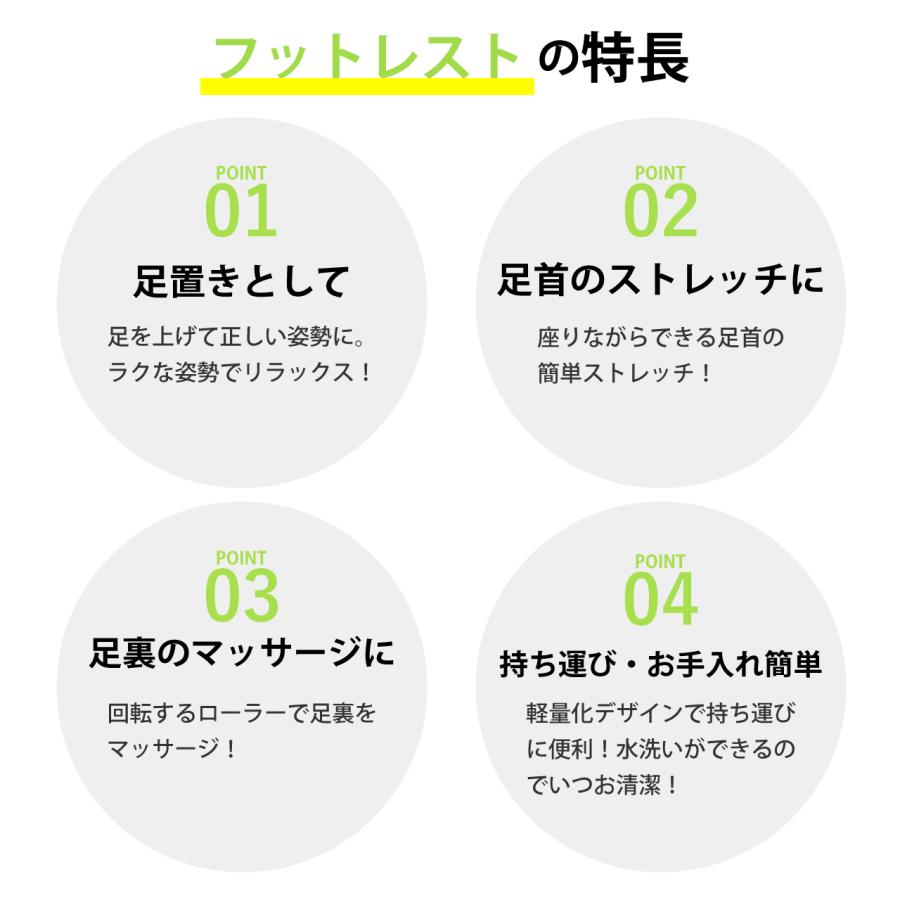 フットレストの特長

POINT
01
足置きとして
足を上げて正しい姿勢に。ラクな姿勢でリラックス！

POINT
02
足首のストレッチに
座りながらできる足首の簡単ストレッチ！

POINT
03
足裏のマッサージに
回転するローラーで足裏をマッサージ！

POINT
04
持ち運び・お手入れ簡単
軽量化デザインで持ち運びに便利！水洗いができるのでいつお清潔！