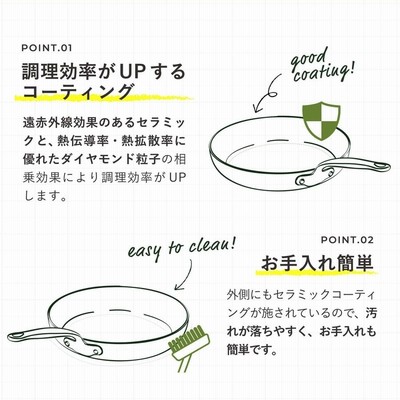 POINT.01

調理効率がUPするコーティング

遠赤外線効果のあるセラミックと、熱伝導率・熱拡散率に優れたダイヤモンド粒子の相乗効果により調理効率がUPします。

good coating!

easy to clean!

POINT.02

お手入れ簡単

外側にもセラミックコーティングが施されているので、汚れが落ちやすく、お手入れも簡単です。