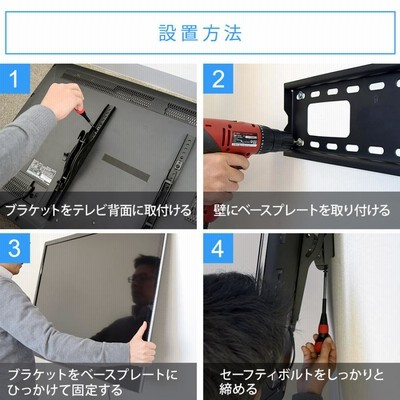 設置方法

1
ブラケットをテレビ背面に取付ける

2
壁にベースプレートを取り付ける

3
ブラケットをベースプレートにひっかけて固定する

4
セーフティボルトをしっかりと締める