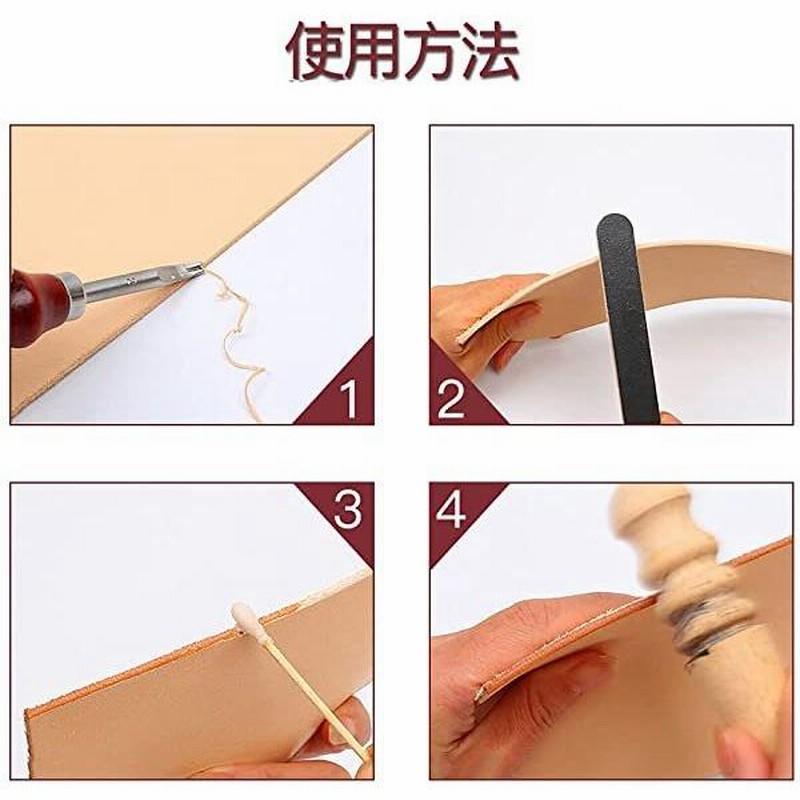 使用方法

1

2

3

4