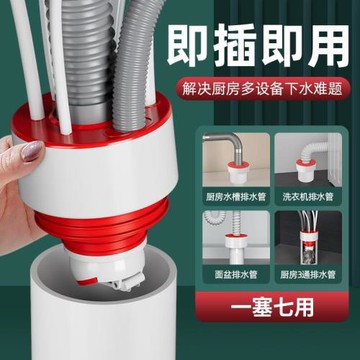 即插即用

解决厨房多设备下水难题

厨房水槽排水管

洗衣机排水管

面盆排水管

厨房3通排水管

一塞七用