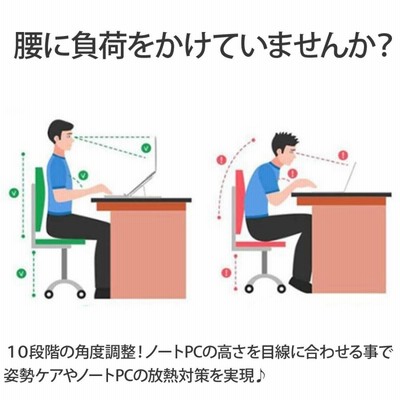 腰に負荷をかけていませんか?

１０段階の角度調整！ノートPCの高さを目線に合わせる事で姿勢ケアやノートPCの放熱対策を実現♪