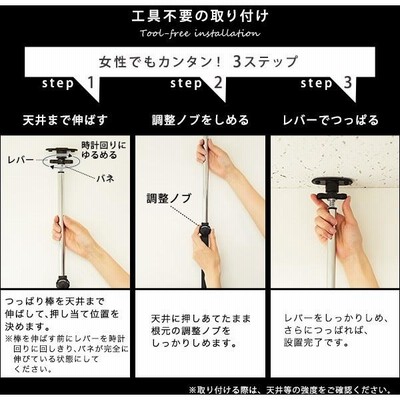 工具不要の取り付け
Tool-free installation

女性でもカンタン！ 3ステップ

step 1
天井まで伸ばす

時計回りにゆるめる
レバー
バネ

つっぱり棒を天井まで伸ばして、押し当て位置を決めます。
※棒を伸ばす前にレバーを時計回りに回しきり、バネが完全に伸びている状態にしてください。

step 2
調整ノブをしめる

調整ノブ

天井に押しあてたまま根元の調整ノブをしっかりしめます。

step 3
レバーでつっぱる

レバーをしっかりしめ、さらにつっぱれば、設置完了です。

※取り付ける際は、天井等の強度をご確認ください。