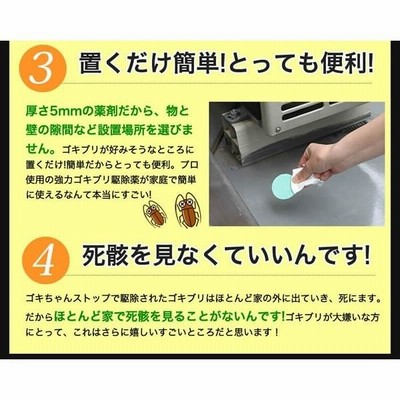 3 置くだけ簡単!とっても便利!

厚さ5mmの薬剤だから、物と壁の隙間など設置場所を選びません。ゴキブリが好みそうなところに置くだけ!簡単だからとっても便利。プロ使用の強力ゴキブリ駆除薬が家庭で簡単に使えるなんて本当にすごい!

4 死骸を見なくていいんです!

ゴキちゃんストップで駆除されたゴキブリはほとんど家の外に出ていき、死にます。だからほとんど家で死骸を見ることがないんです!ゴキブリが大嫌いな方にとって、これはさらに嬉しいすごいところだと思います!