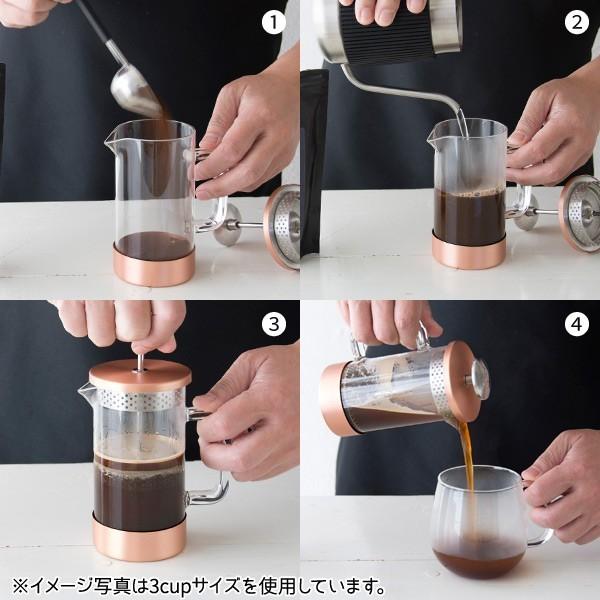 1
2
3
4
※イメージ写真は3cupサイズを使用しています。