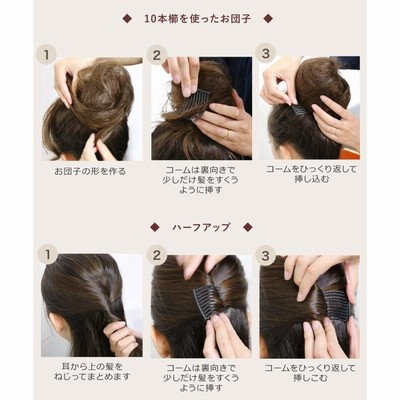 ◆ 10本櫛を使ったお団子 ◆

1

お団子の形を作る

2

コームは裏向きで少しだけ髪をすくうように挿す

3

コームをひっくり返して挿し込む

◆ ハーフアップ ◆

1

耳から上の髪をねじってまとめます

2

コームは裏向きで少しだけ髪をすくうように挿す

3

コームをひっくり返して挿しこむ