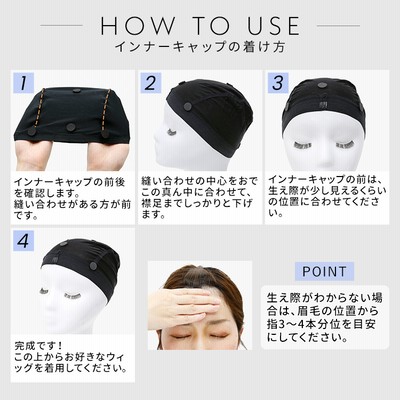 HOW TO USE
インナーキャップの着け方

1
インナーキャップの前後を確認します。
縫い合わせがある方が前です。

2
縫い合わせの中心をおでこの真ん中に合わせて、襟足までしっかりと下げます。

3
インナーキャップの前は、生え際が少し見えるくらいの位置に合わせてください。

4
完成です！
この上からお好きなウィッグを着用してください。

POINT
生え際がわからない場合は、眉毛の位置から指3〜4本分位を目安にしてください。