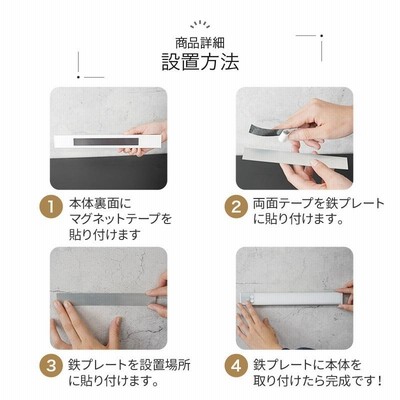 商品詳細
設置方法

1 本体裏面にマグネットテープを貼り付けます

2 両面テープを鉄プレートに貼り付けます。

3 鉄プレートを設置場所に貼り付けます。

4 鉄プレートに本体を取り付けたら完成です！