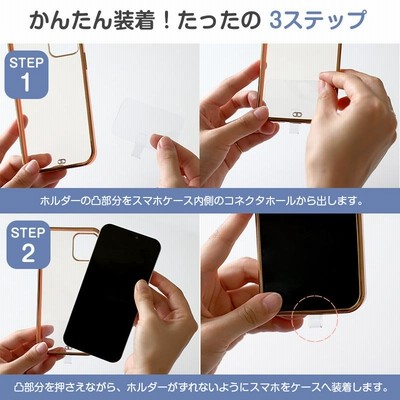 かんたん装着！たったの 3ステップ

STEP 1

ホルダーの凸部分をスマホケース内側のコネクタホールから出します。

STEP 2

凸部分を押さえながら、ホルダーがずれないようにスマホをケースへ装着します。