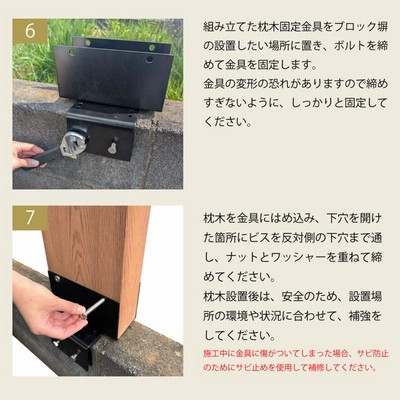 6

組み立てた枕木固定金具をブロック塀の設置したい場所に置き、ボルトを締めて金具を固定します。
金具の変形の恐れがありますので締めすぎないように、しっかりと固定してください。

7

枕木を金具にはめ込み、下穴を開けた箇所にビスを反対側の下穴まで通し、ナットとワッシャーを重ねて締めてください。
枕木設置後は、安全のため、設置場所の環境や状況に合わせて、補強をしてください。
施工中に金具に傷がついてしまった場合、サビ防止のためにサビ止めを使用して補修してください。