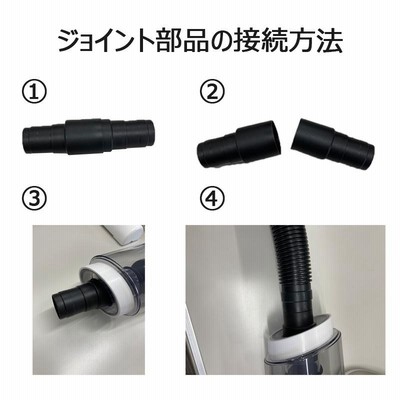 ジョイント部品の接続方法

①

②

③

④