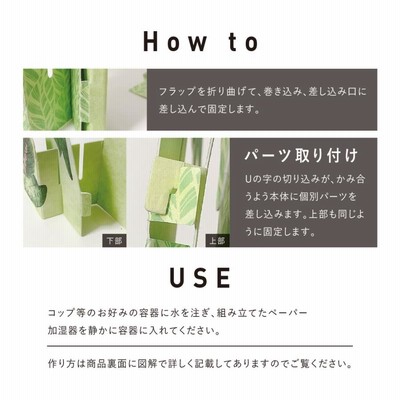 How to

フラップを折り曲げて、巻き込み、差し込み口に差し込んで固定します。

下部

上部

パーツ取り付け

Uの字の切り込みが、かみ合うよう本体に個別パーツを差し込みます。上部も同じように固定します。

USE

コップ等のお好みの容器に水を注ぎ、組み立てたペーパー加湿器を静かに容器に入れてください。

作り方は商品裏面に図解で詳しく記載してありますのでご覧ください。