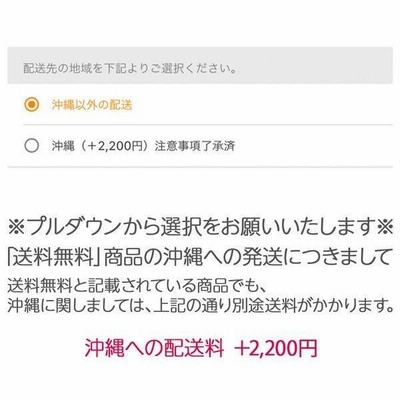 配送先の地域を下記よりご選択ください。

沖縄以外の配送

沖縄（＋2,200円）注意事項了承済

※プルダウンから選択をお願いいたします※
「送料無料」商品の沖縄への発送につきまして
送料無料と記載されている商品でも、
沖縄に関しましては、上記の通り別途送料がかかります。

沖縄への配送料 +2,200円