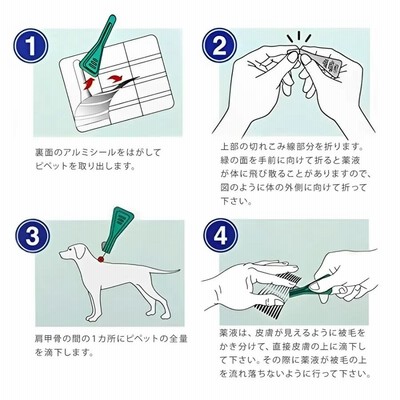 1

裏面のアルミシールをはがしてピペットを取り出します。

2

上部の切れこみ線部分を折ります。緑の面を手前に向けて折ると薬液が体に飛び散ることがありますので、図のように体の外側に向けて折って下さい。

3

肩甲骨の間の1カ所にピペットの全量を滴下します。

4

薬液は、皮膚が見えるように被毛をかき分けて、直接皮膚の上に滴下して下さい。その際に薬液が被毛の上を流れ落ちないように行って下さい。