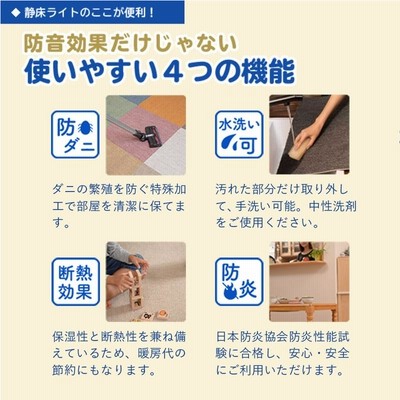 ◆ 静床ライトのここが便利！

防音効果だけじゃない
使いやすい４つの機能

防ダニ

ダニの繁殖を防ぐ特殊加工で部屋を清潔に保てます。

水洗い可

汚れた部分だけ取り外して、手洗い可能。中性洗剤をご使用ください。

断熱効果

保湿性と断熱性を兼ね備えているため、暖房代の節約にもなります。

防炎

日本防炎協会防炎性能試験に合格し、安心・安全にご利用いただけます。