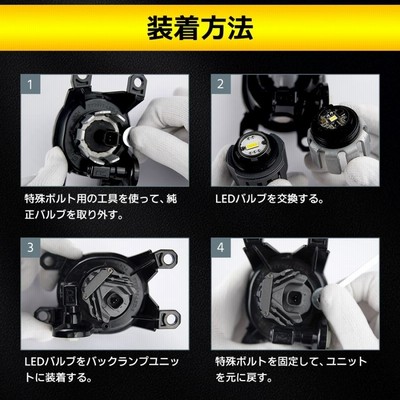 装着方法

1

特殊ボルト用の工具を使って、純正バルブを取り外す。

2

LEDバルブを交換する。

3

LEDバルブをバックランプユニットに装着する。

4

特殊ボルトを固定して、ユニットを元に戻す。