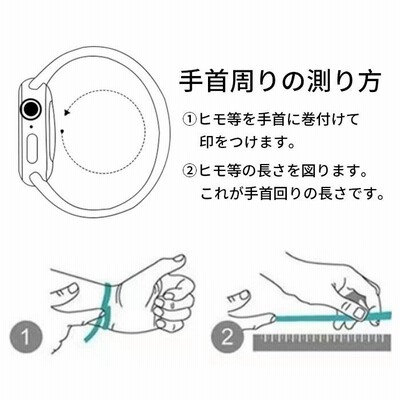 手首周りの測り方

①ヒモ等を手首に巻付けて印をつけます。

②ヒモ等の長さを図ります。これが手首回りの長さです。

1

2