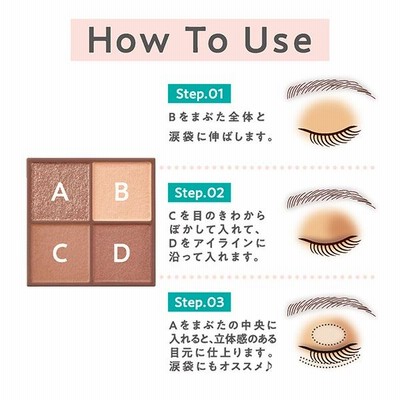 How To Use

A B C D

Step.01

Bをまぶた全体と涙袋に伸ばします。

Step.02

Cを目のきわからぼかして入れて、Dをアイラインに沿って入れます。

Step.03

Aをまぶたの中央に入れると､立体感のある目元に仕上ります。涙袋にもオススメ♪