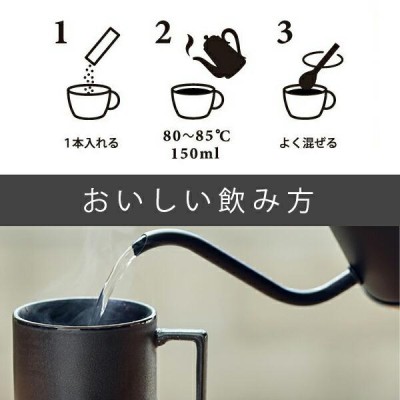 1

1本入れる

2

80～85℃
150ml

3

よく混ぜる

おいしい飲み方