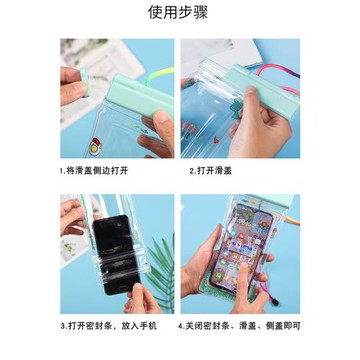 使用步骤

1.将滑盖侧边打开

2.打开滑盖

3.打开密封条，放入手机

4.关闭密封条、滑盖、侧盖即可