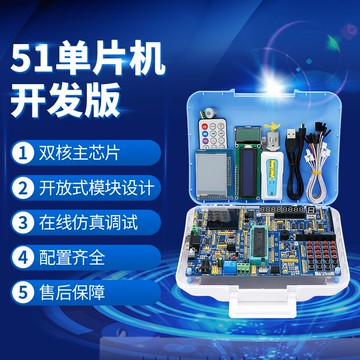 51单片机
开发版

1 双核主芯片
2 开放式模块设计
3 在线仿真调试
4 配置齐全
5 售后保障