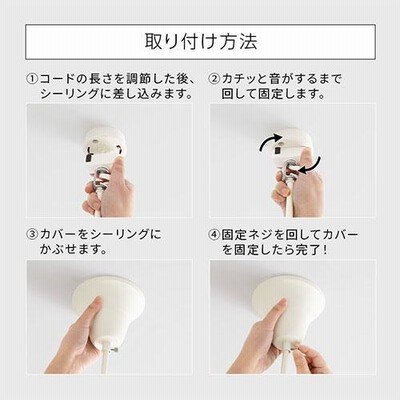 取り付け方法

①コードの長さを調節した後、シーリングに差し込みます。

②カチッと音がするまで回して固定します。

③カバーをシーリングにかぶせます。

④固定ネジを回してカバーを固定したら完了！