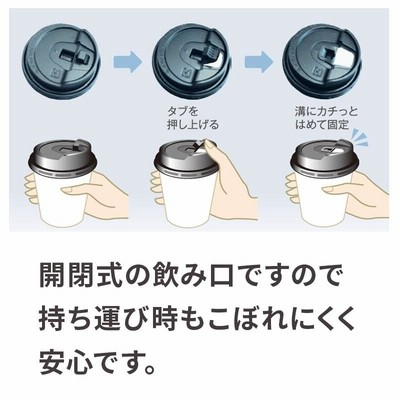 タブを
押し上げる

溝にカチっと
はめて固定

開閉式の飲み口ですので
持ち運び時もこぼれにくく
安心です。