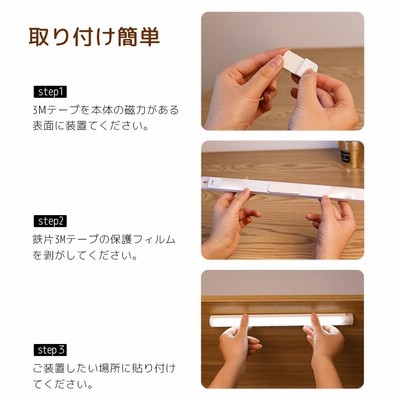 取り付け簡単

step1

3Mテープを本体の磁力がある表面に装置てください。

step2

鉄片3Mテープの保護フィルムを剥がしてください。

step3

ご装置したい場所に貼り付けてください。